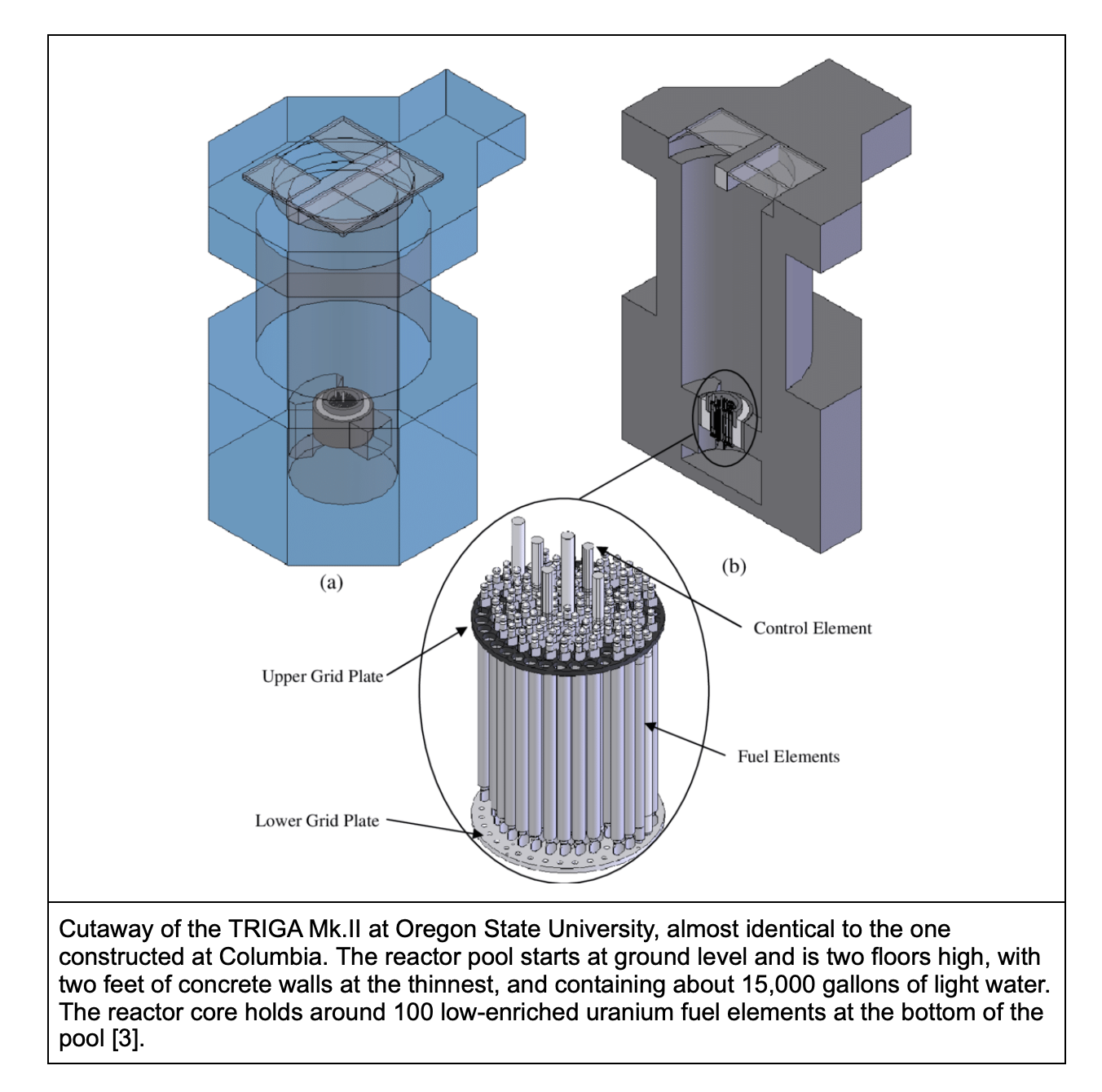 (a)

(b)

Control Element

Upper Grid Plate

Fuel Elements

Lower Grid Plate

Cutaway of the TRIGA Mk.II at Oregon State University, almost identical to the one constructed at Columbia. The reactor pool starts at ground level and is two floors high, with two feet of concrete walls at the thinnest, and containing about 15,000 gallons of light water. The reactor core holds around 100 low-enriched uranium fuel elements at the bottom of the pool [3].